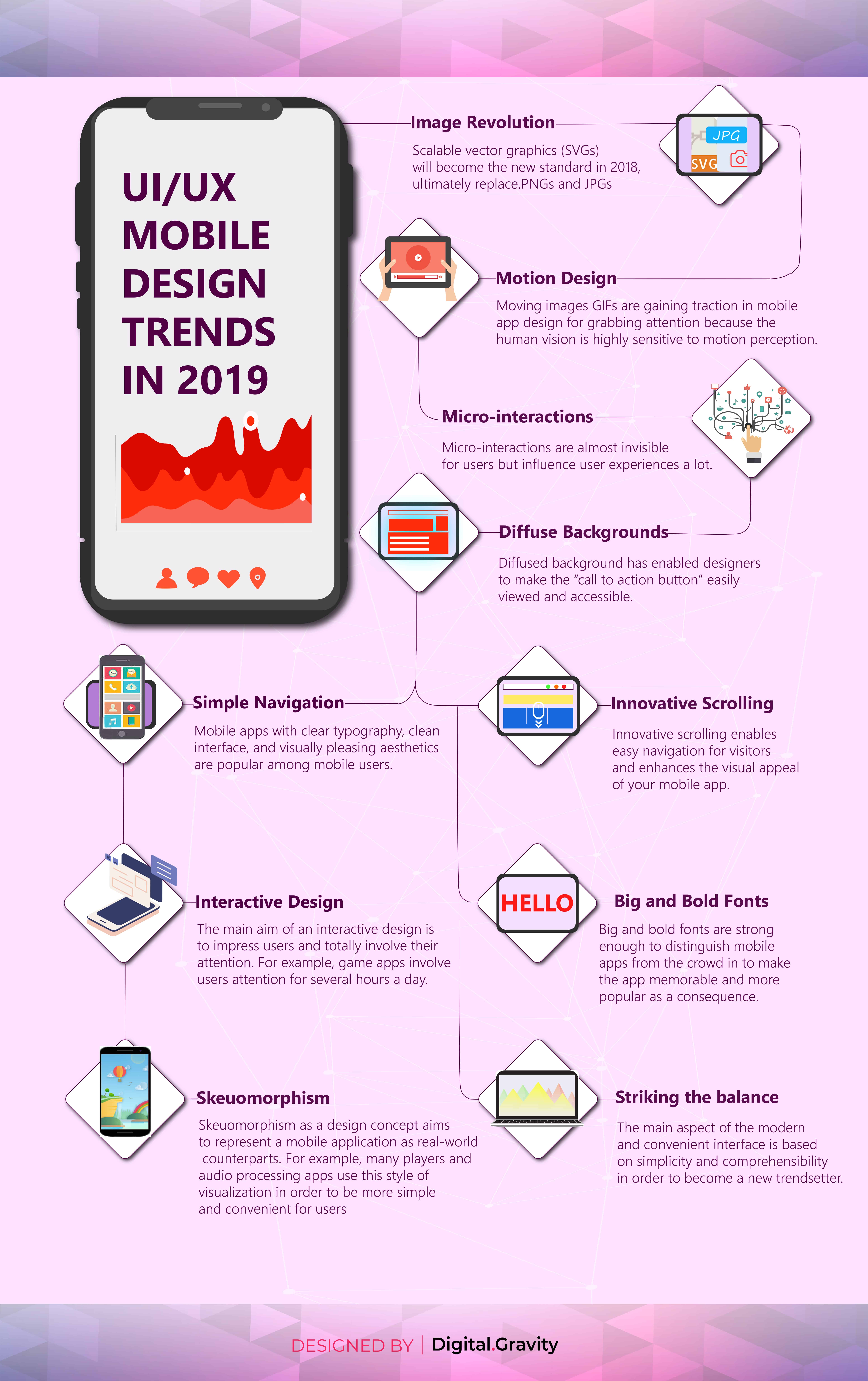 UI/UX MOBILE DESIGN TRENDS IN 2019

Image Revolution

Scalable vector graphics (SVGs) will become the new standard in 2018, ultimately replace.PNGs and JPGs

JPG

SVG

Motion Design

Moving images GIFs are gaining traction in mobile app design for grabbing attention because the human vision is highly sensitive to motion perception.

Micro-interactions

Micro-interactions are almost invisible for users but influence user experiences a lot.

Diffuse Backgrounds

Diffused background has enabled designers to make the "call to action button" easily viewed and accessible.

Simple Navigation

Mobile apps with clear typography, clean interface, and visually pleasing aesthetics are popular among mobile users.

Innovative Scrolling

Innovative scrolling enables easy navigation for visitors and enhances the visual appeal of your mobile app.

Interactive Design

The main aim of an interactive design is to impress users and totally involve their attention. For example, game apps involve users attention for several hours a day.

HELLO

Big and Bold Fonts

Big and bold fonts are strong enough to distinguish mobile apps from the crowd in to make the app memorable and more popular as a consequence.

Skeuomorphism

Skeuomorphism as a design concept aims to represent a mobile application as real-world counterparts. For example, many players and audio processing apps use this style of visualization in order to be more simple and convenient for users

Striking the balance

The main aspect of the modern and convenient interface is based on simplicity and comprehensibility in order to become a new trendsetter.

DESIGNED BY | Digital.Gravity